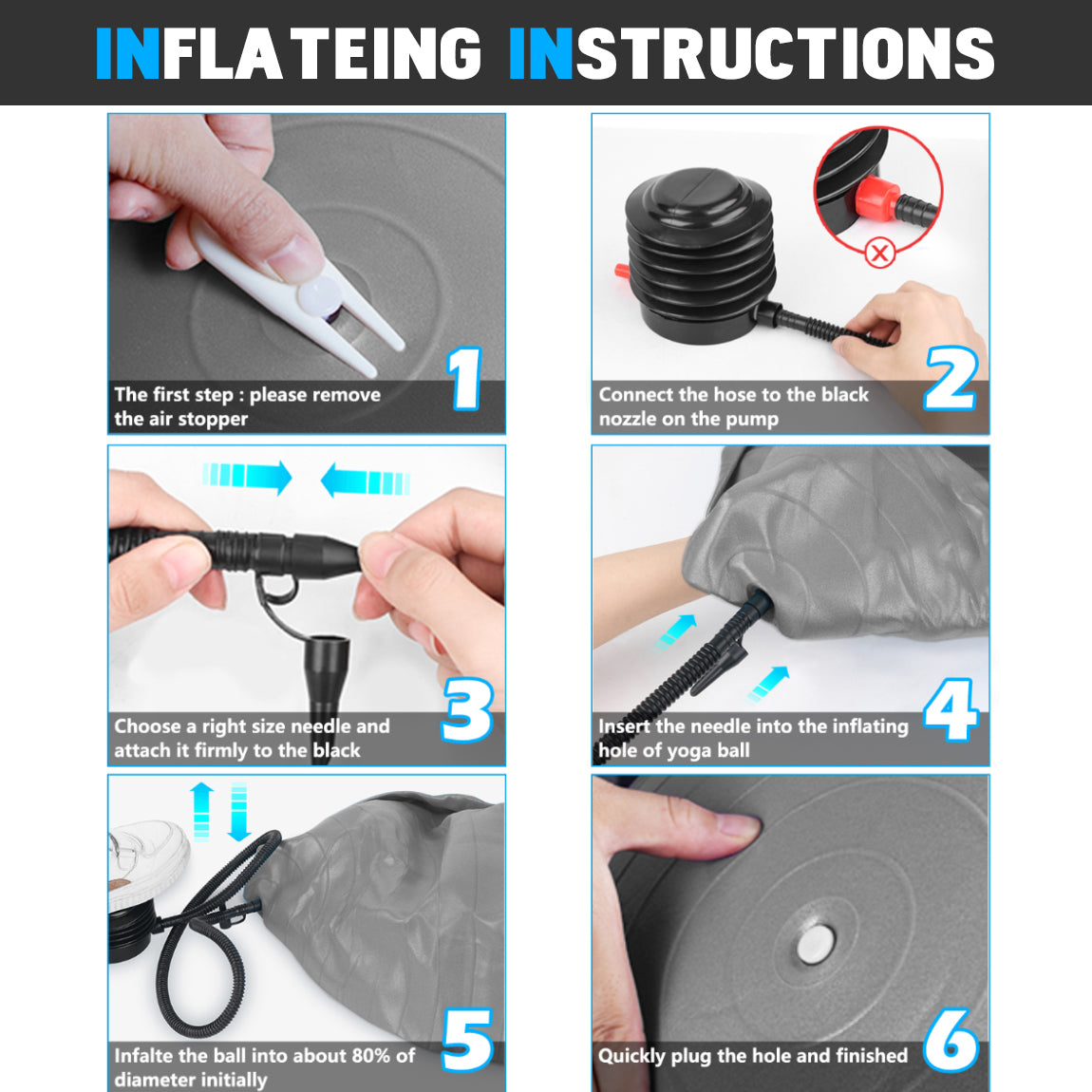 INFLATEING INSTRUCTIONS

The first step : please remove the air stopper
1

Connect the hose to the black nozzle on the pump
2

Choose a right size needle and attach it firmly to the black
3

Insert the needle into the inflating hole of yoga ball
4

Infalte the ball into about 80% of diameter initially
5

Quickly plug the hole and finished
6