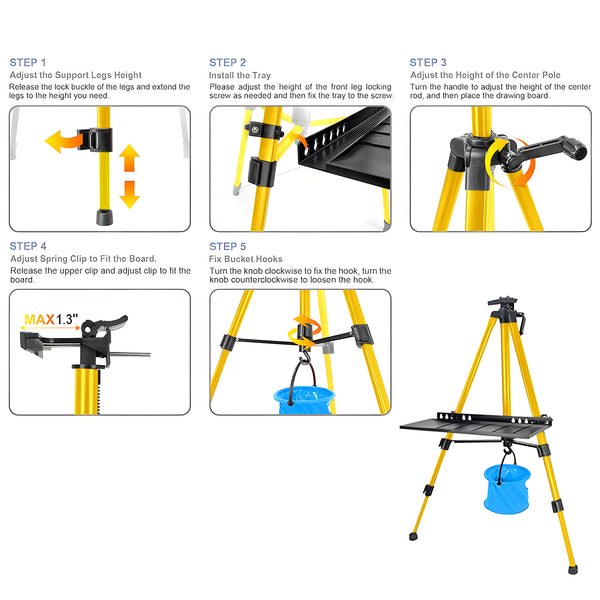 STEP 1
Adjust the Support Legs Height
Release the lock buckle of the legs and extend the legs to the height you need.

STEP 2
Install the Tray
Please adjust the height of the front leg locking screw as needed and then fix the tray to the screw.

STEP 3
Adjust the Height of the Center Pole
Turn the handle to adjust the height of the center rod, and then place the drawing board.

STEP 4
Adjust Spring Clip to Fit the Board.
Release the upper clip and adjust clip to fit the board.

MAX 1.3"

STEP 5
Fix Bucket Hooks
Turn the knob clockwise to fix the hook, turn the knob counterclockwise to loosen the hook.