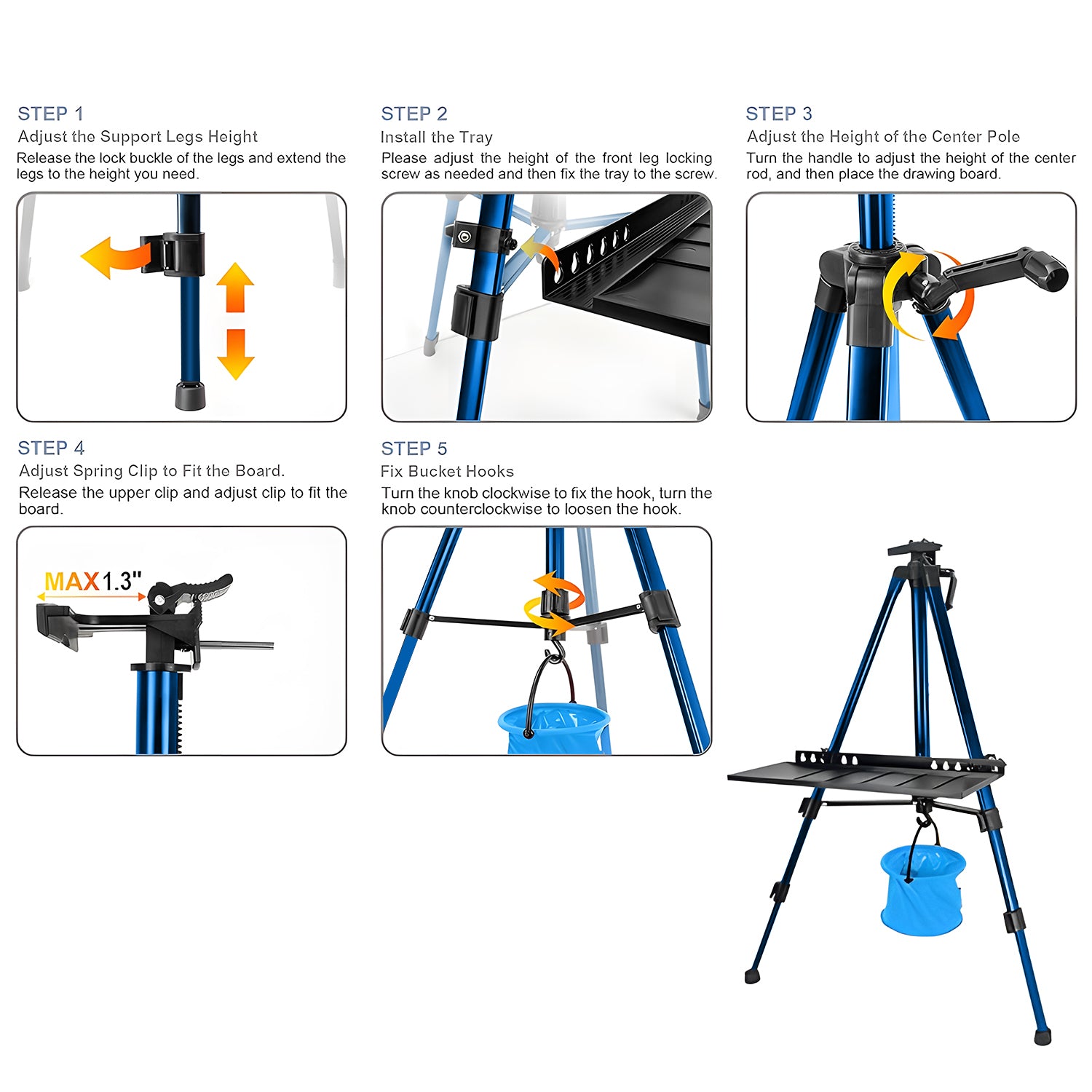 STEP 1
Adjust the Support Legs Height
Release the lock buckle of the legs and extend the legs to the height you need.

STEP 2
Install the Tray
Please adjust the height of the front leg locking screw as needed and then fix the tray to the screw.

STEP 3
Adjust the Height of the Center Pole
Turn the handle to adjust the height of the center rod, and then place the drawing board.

STEP 4
Adjust Spring Clip to Fit the Board.
Release the upper clip and adjust clip to fit the board.

MAX 1.3"

STEP 5
Fix Bucket Hooks
Turn the knob clockwise to fix the hook, turn the knob counterclockwise to loosen the hook.