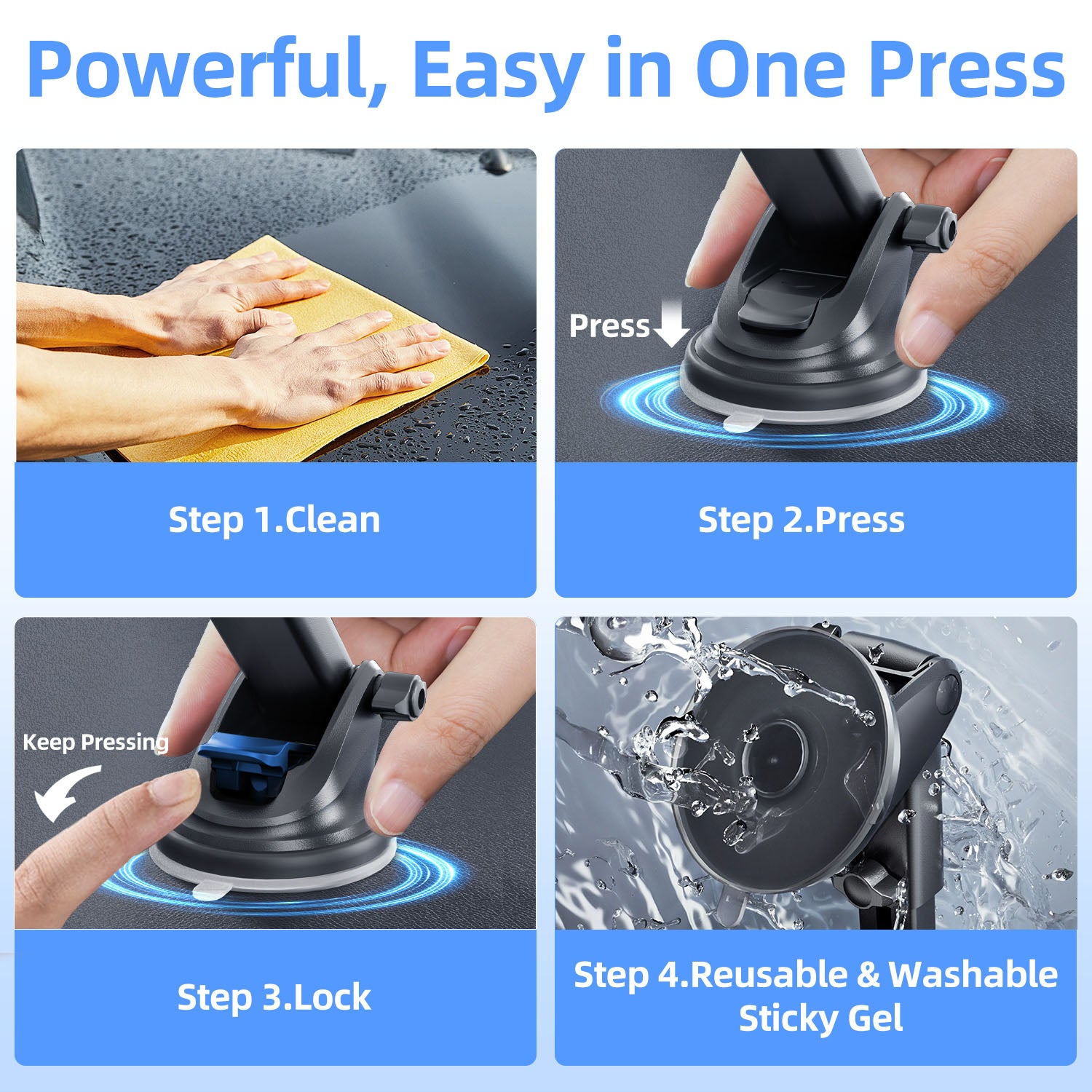 Powerful, Easy in One Press

Step 1.Clean

Press

Step 2.Press

Keep Pressing

Step 3.Lock

Step 4.Reusable & Washable Sticky Gel