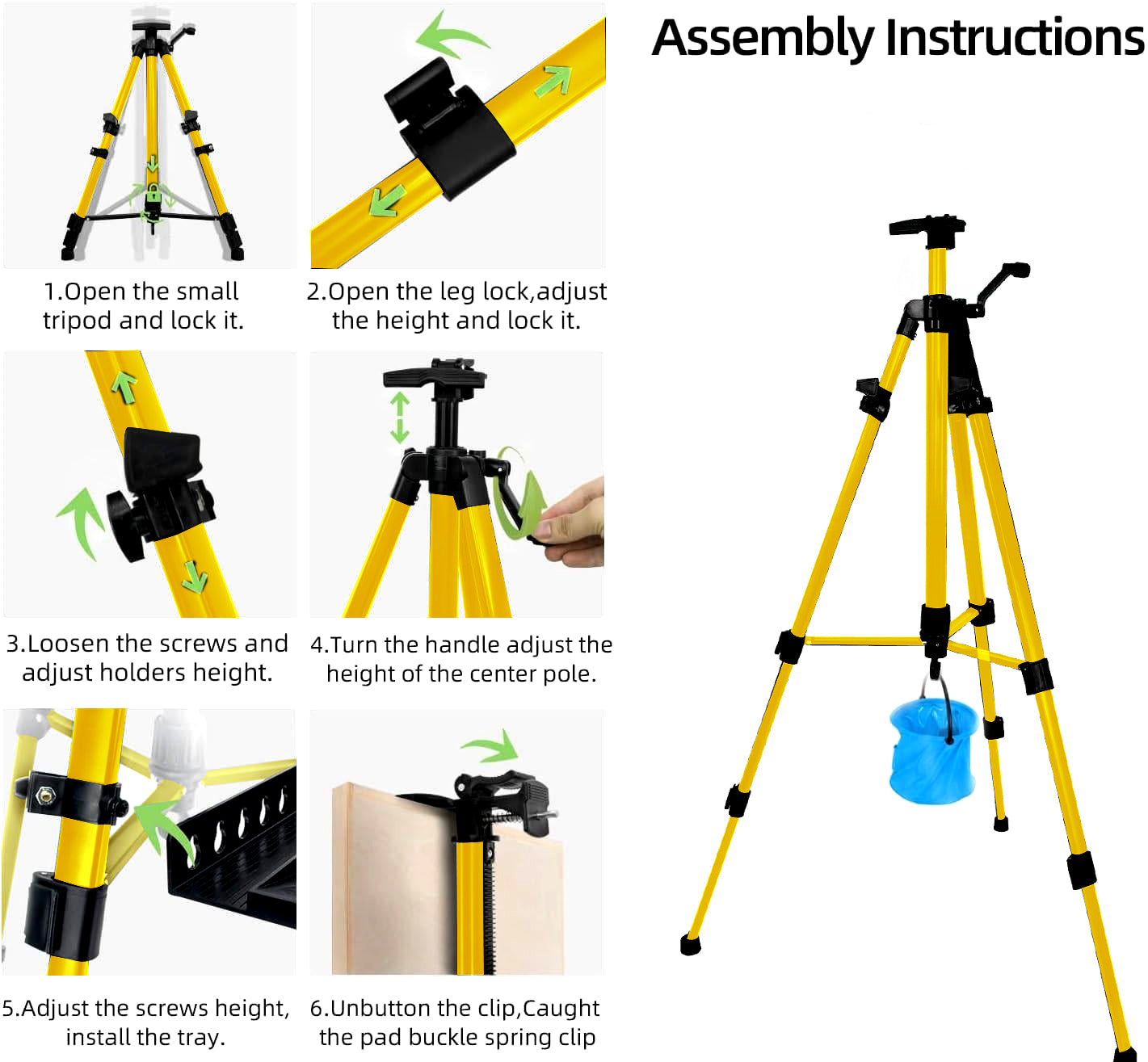 Assembly Instructions

1.Open the small tripod and lock it.

2.Open the leg lock,adjust the height and lock it.

3.Loosen the screws and adjust holders height.

4.Turn the handle adjust the height of the center pole.

5.Adjust the screws height, install the tray.

6.Unbutton the clip,Caught the pad buckle spring clip